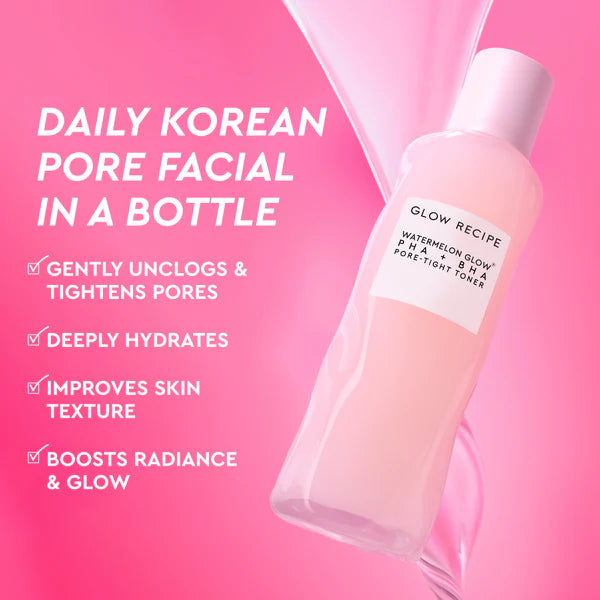 DAILY KOREAN PORE FACIAL IN A BOTTLE

☑ GENTLY UNCLOGS & TIGHTENS PORES

☑ DEEPLY HYDRATES

☑ IMPROVES SKIN TEXTURE

☑ BOOSTS RADIANCE & GLOW

GLOW RECIPE

WATERMELON GLOW®
PHA + BHA
PORE-TIGHT TONER